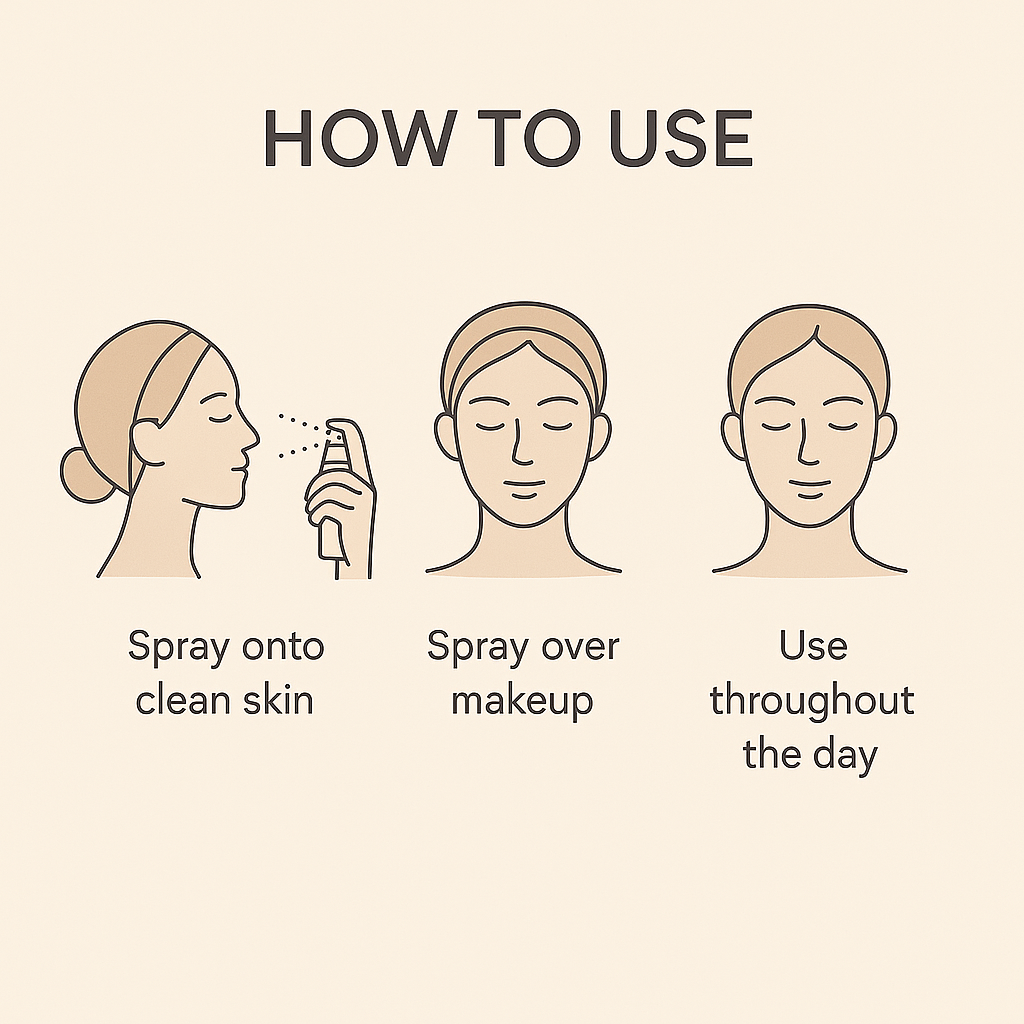 HOW TO USE

Spray onto clean skin

Spray over makeup

Use throughout the day