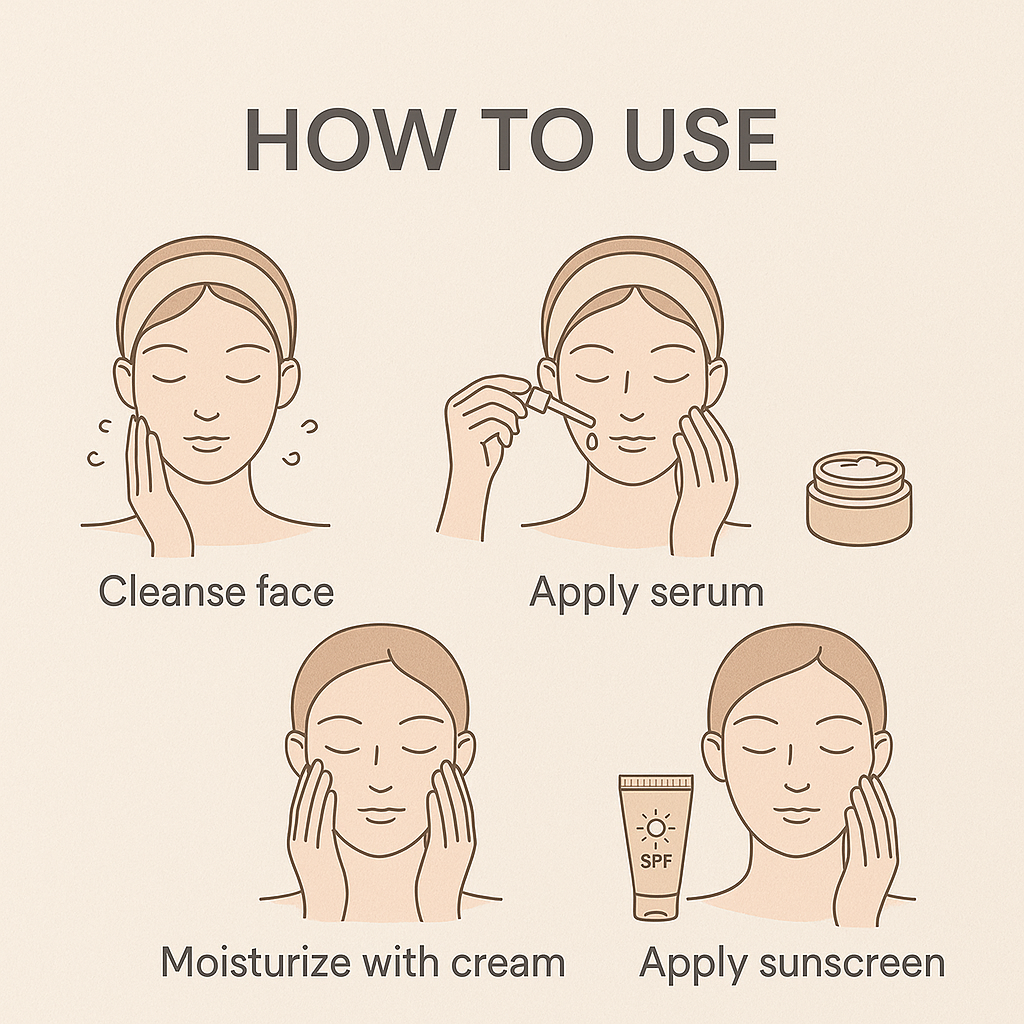 HOW TO USE

Cleanse face

Apply serum

SPF

Moisturize with cream

Apply sunscreen