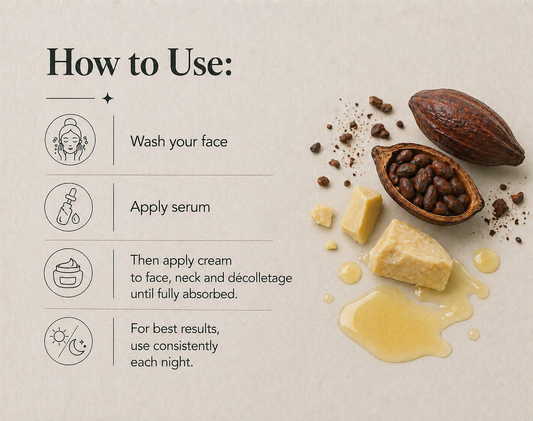 How to Use:

Wash your face

Apply serum

Then apply cream to face, neck and décolletage until fully absorbed.

For best results, use consistently each night.